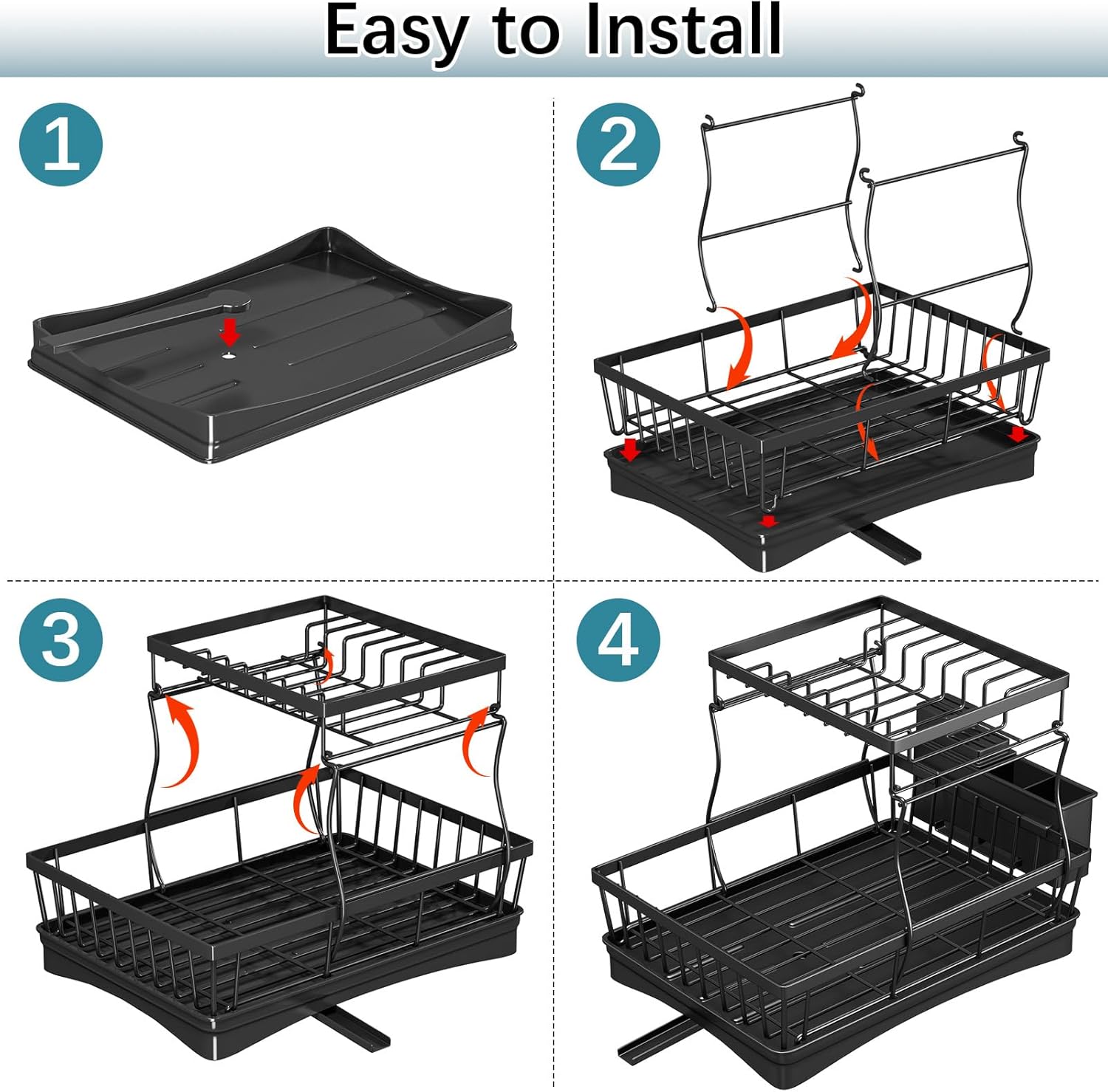 Easy to Install

1

2

3

4